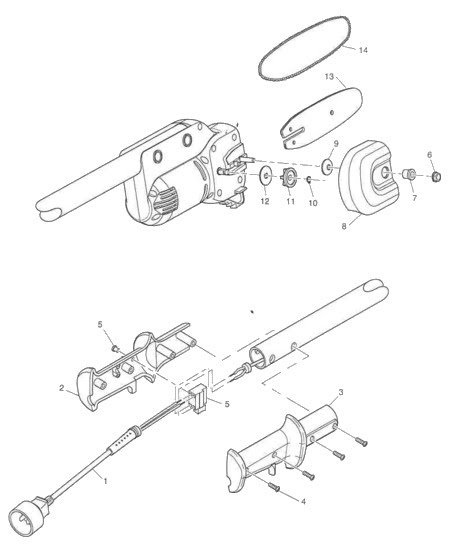 14
13
9
6
12
11
10
7
8
5
2
5
3
1
4