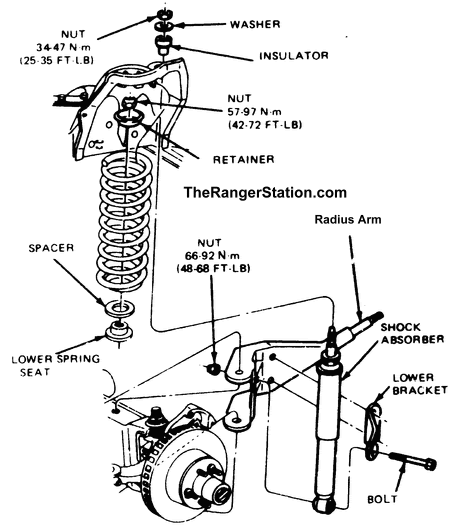 NUT
34-47 N·m
(25-35 FT-LB)

WASHER

INSULATOR

NUT
57-97 N·m
(42-72 FT-LB)

RETAINER

TheRangerStation.com

Radius Arm

SPACER

NUT
66-92 N·m
(48-68 FT-LB)

SHOCK
ABSORBER

LOWER SPRING
SEAT

LOWER
BRACKET

BOLT