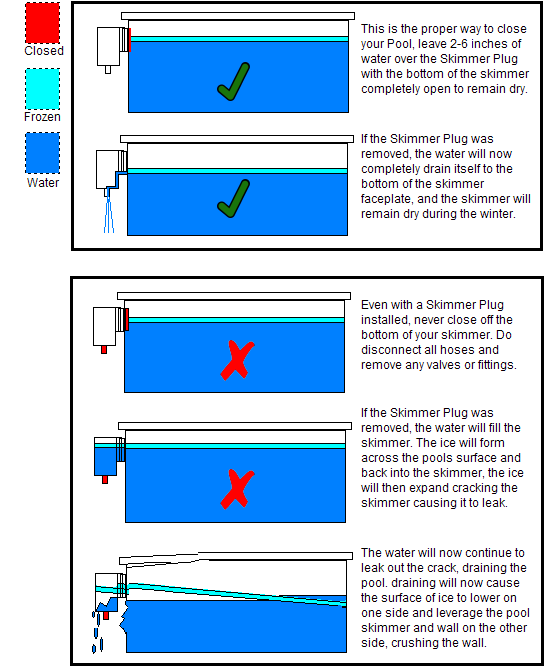 Closed

Frozen

Water

This is the proper way to close your Pool, leave 2-6 inches of water over the Skimmer Plug with the bottom of the skimmer completely open to remain dry.

If the Skimmer Plug was removed, the water will now completely drain itself to the bottom of the skimmer faceplate, and the skimmer will remain dry during the winter.

Even with a Skimmer Plug installed, never close off the bottom of your skimmer. Do disconnect all hoses and remove any valves or fittings.

If the Skimmer Plug was removed, the water will fill the skimmer. The ice will form across the pools surface and back into the skimmer, the ice will then expand cracking the skimmer causing it to leak.

The water will now continue to leak out the crack, draining the pool. draining will now cause the surface of ice to lower on one side and leverage the pool skimmer and wall on the other side, crushing the wall.