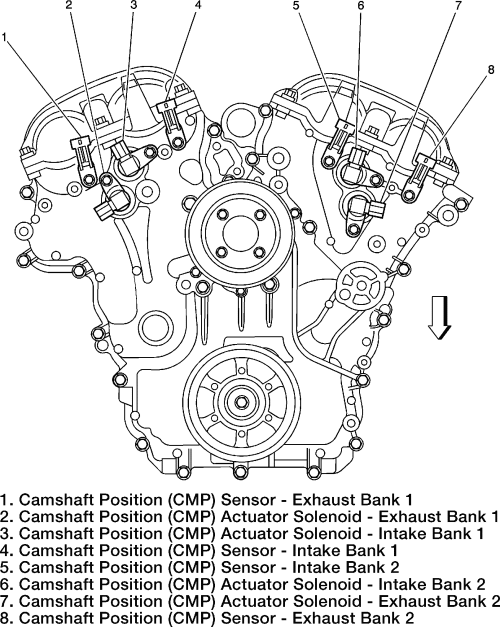 1
2
3
4
5
6
7
8

1. Camshaft Position (CMP) Sensor - Exhaust Bank 1
2. Camshaft Position (CMP) Actuator Solenoid - Exhaust Bank 1
3. Camshaft Position (CMP) Actuator Solenoid - Intake Bank 1
4. Camshaft Position (CMP) Sensor - Intake Bank 1
5. Camshaft Position (CMP) Sensor - Intake Bank 2
6. Camshaft Position (CMP) Actuator Solenoid - Intake Bank 2
7. Camshaft Position (CMP) Actuator Solenoid - Exhaust Bank 2
8. Camshaft Position (CMP) Sensor - Exhaust Bank 2