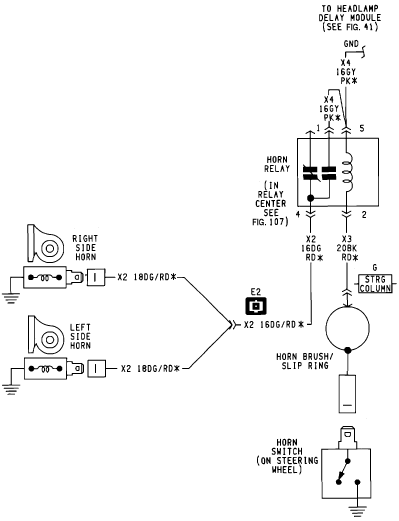 TO HEADLAMP DELAY MODULE (SEE FIG. 41)

GND

X4 16GY PK*

X4 16GY PK*

1

5

HORN RELAY

(IN RELAY CENTER SEE FIG. 107)

4

2

X2 16DG RD*

X3 20BK RD*

G

STRG COLUMN

RIGHT SIDE HORN

X2 18DG/RD*

E2

X2 16DG/RD*

LEFT SIDE HORN

X2 18DG/RD*

HORN BRUSH/ SLIP RING

HORN SWITCH (ON STEERING WHEEL)