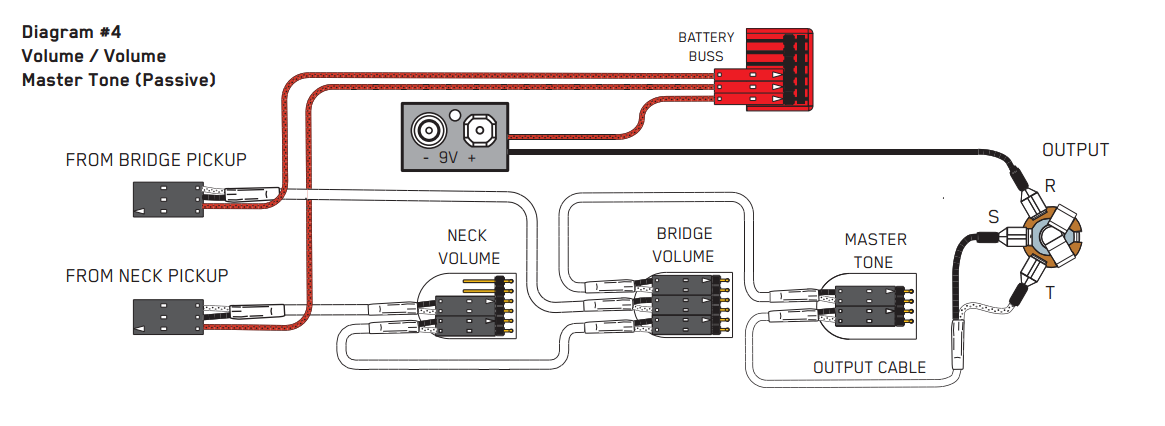 Diagram #4
Volume / Volume
Master Tone (Passive)

BATTERY
BUSS

- 9V +

FROM BRIDGE PICKUP

FROM NECK PICKUP

NECK
VOLUME

BRIDGE
VOLUME

MASTER
TONE

OUTPUT

R

S

T

OUTPUT CABLE