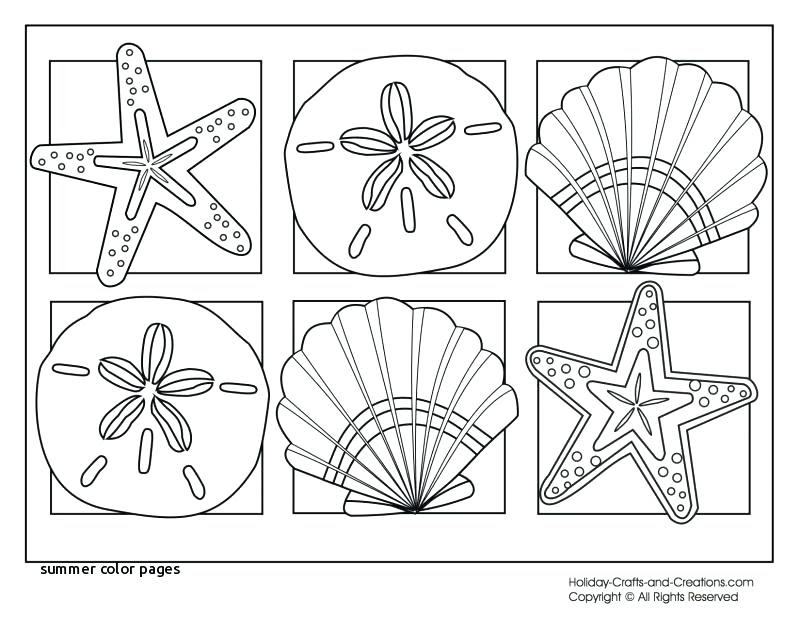 summer color pages

Holiday-Crafts-and-Creations.com
Copyright © All Rights Reserved