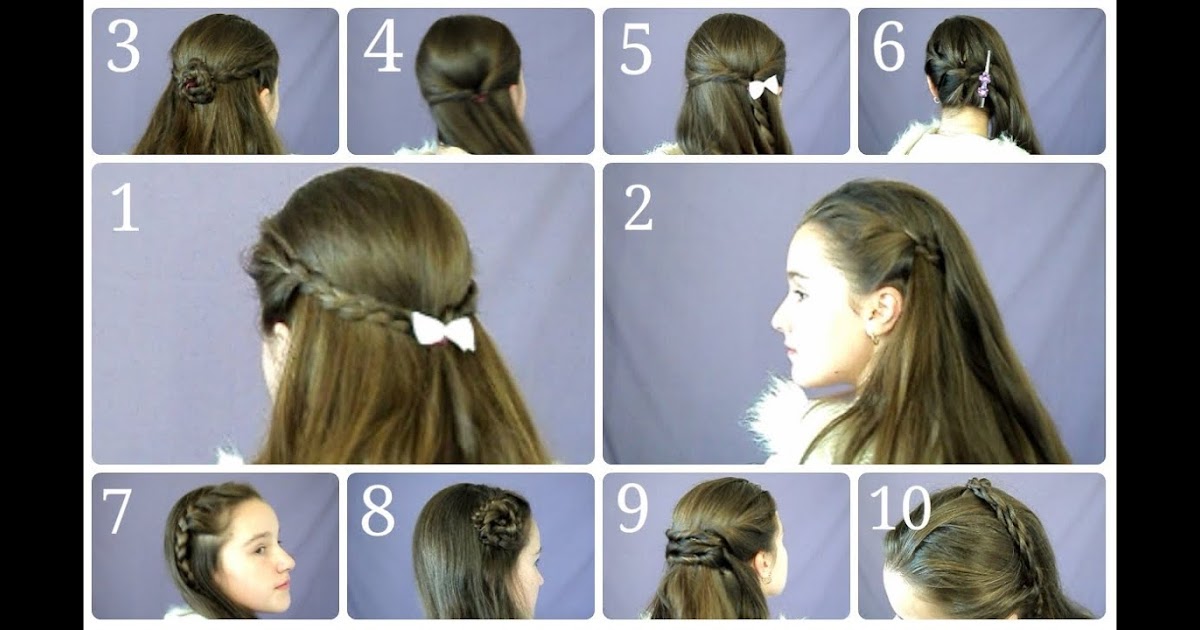 3
4
5
6
1
2
7
8
9
10