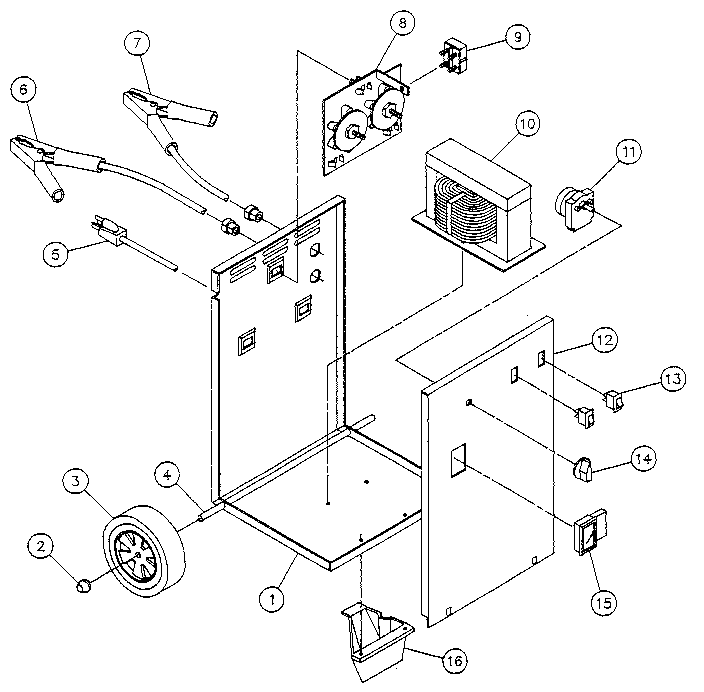 8
9
7
6
10
11
5
12
13
14
3
4
2
15
1
16