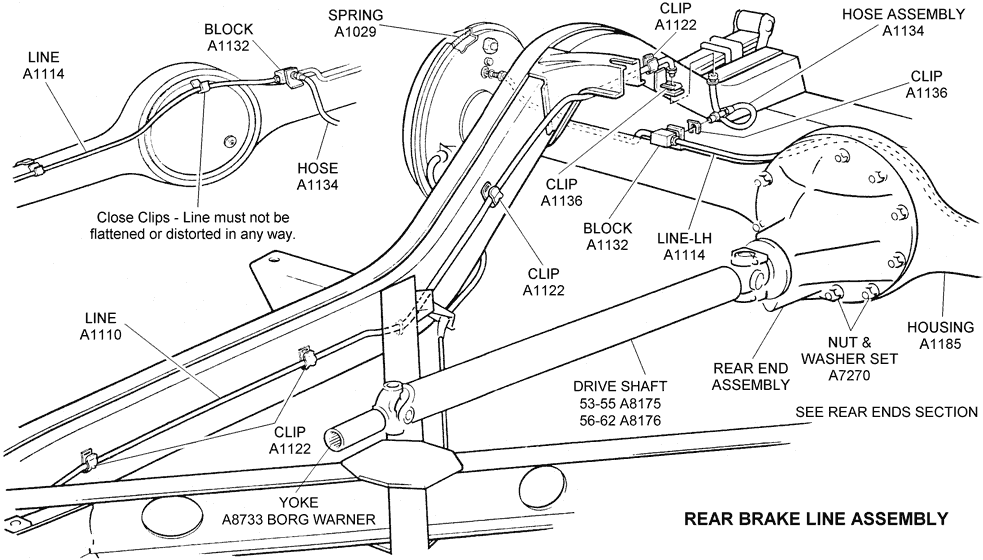 LINE
A1114

BLOCK
A1132

SPRING
A1029

CLIP
A1122

HOSE ASSEMBLY
A1134

CLIP
A1136

HOSE
A1134

Close Clips - Line must not be flattened or distorted in any way.

CLIP
A1136

BLOCK
A1132

LINE-LH
A1114

CLIP
A1122

LINE
A1110

HOUSING
A1185

NUT &
WASHER SET
A7270

REAR END
ASSEMBLY

DRIVE SHAFT
53-55 A8175
56-62 A8176

SEE REAR ENDS SECTION

CLIP
A1122

YOKE
A8733 BORG WARNER

REAR BRAKE LINE ASSEMBLY