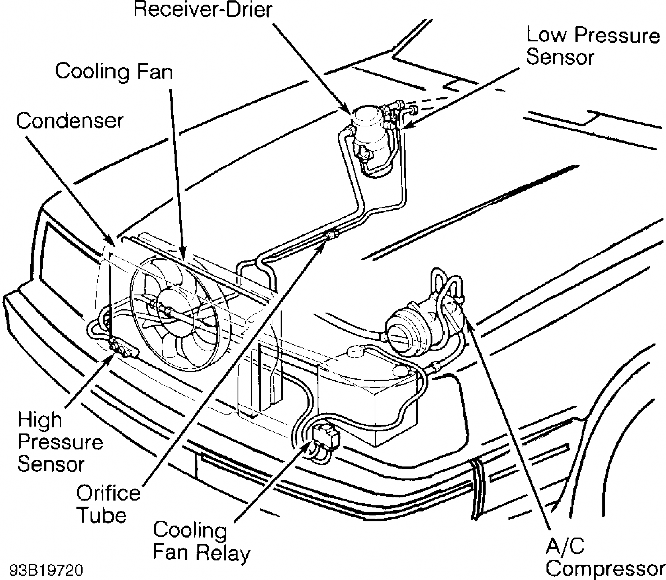 Receiver-Drier

Low Pressure Sensor

Cooling Fan

Condenser

High Pressure Sensor

Orifice Tube

Cooling Fan Relay

A/C Compressor

93B19720