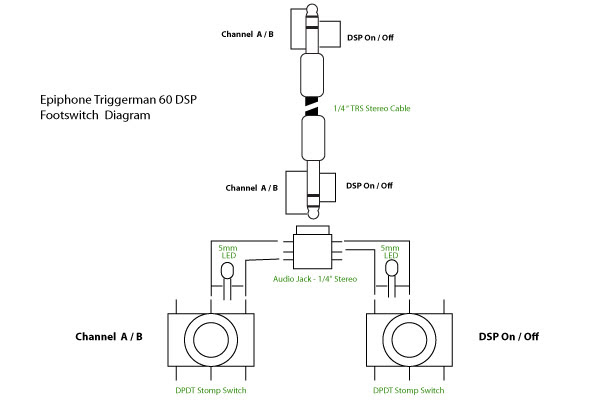 Channel A / B

DSP On / Off

Epiphone Triggerman 60 DSP
Footswitch Diagram

1/4" TRS Stereo Cable

Channel A / B

DSP On / Off

5mm LED

5mm LED

Audio Jack - 1/4" Stereo

Channel A / B

DSP On / Off

DPDT Stomp Switch

DPDT Stomp Switch