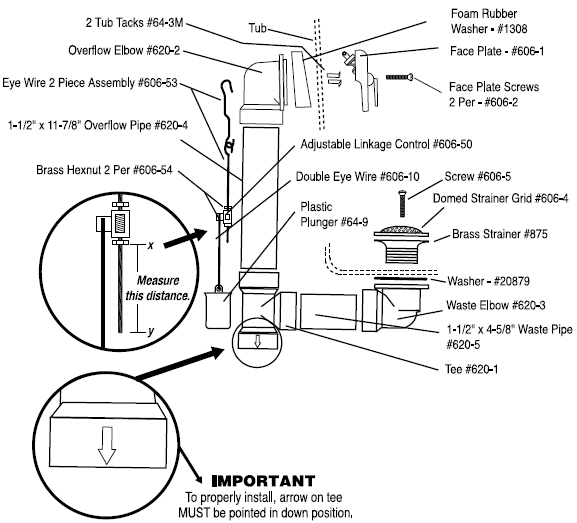 2 Tub Tacks #64-3M

Tub

Foam Rubber Washer - #1308

Overflow Elbow #620-2

Face Plate - #606-1

Eye Wire 2 Piece Assembly #606-53

Face Plate Screws 2 Per - #606-2

1-1/2" x 11-7/8" Overflow Pipe #620-4

Adjustable Linkage Control #606-50

Brass Hexnut 2 Per #606-54

Double Eye Wire #606-10

Screw #606-5

Plastic Plunger #64-9

Domed Strainer Grid #606-4

Brass Strainer #875

x

Measure this distance.

y

Washer - #20879

Waste Elbow #620-3

1-1/2" x 4-5/8" Waste Pipe #620-5

Tee #620-1

IMPORTANT
To properly install, arrow on tee MUST be pointed in down position.