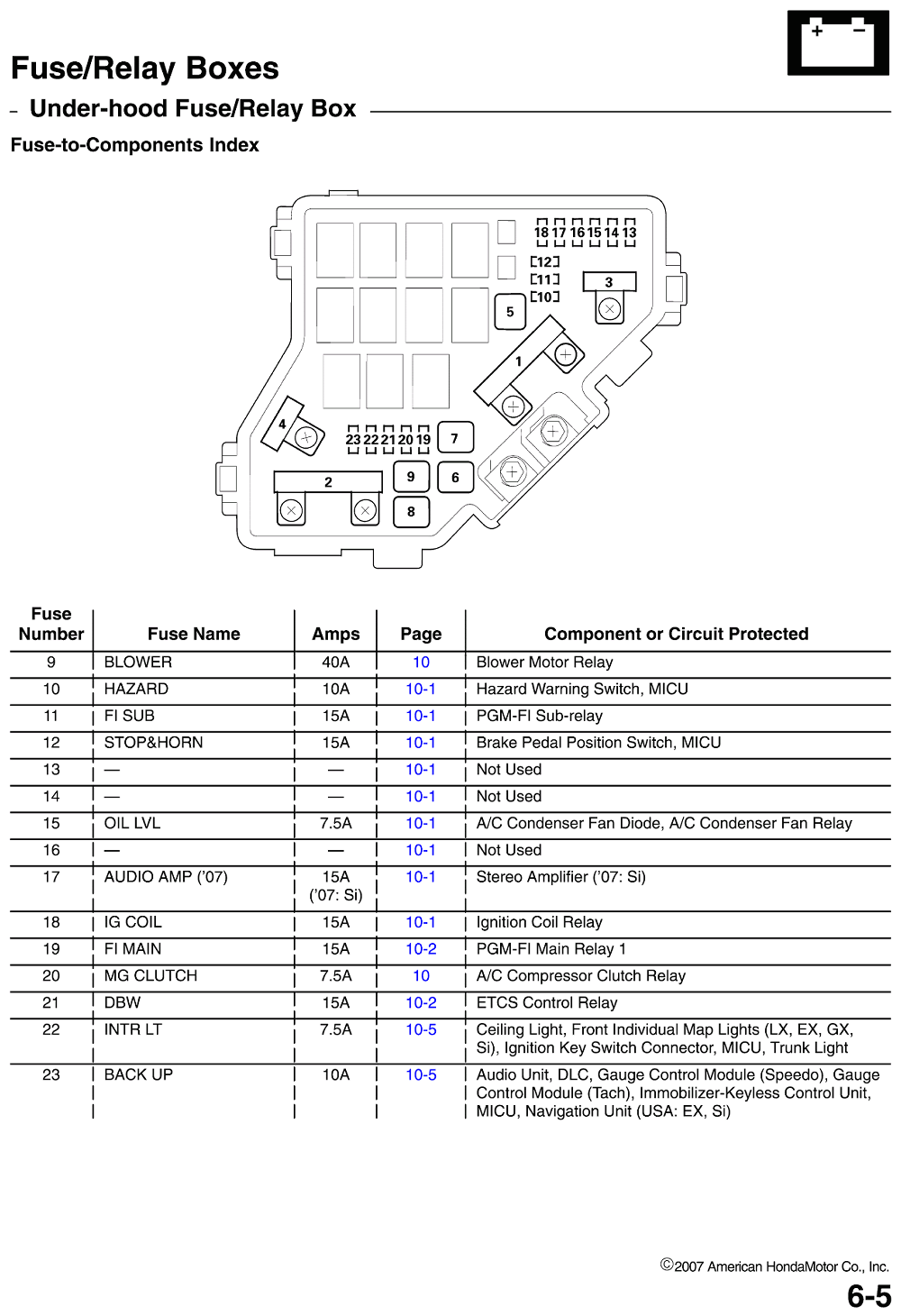 + −

Fuse/Relay Boxes

– Under-hood Fuse/Relay Box

Fuse-to-Components Index

18 17 16 15 14 13
12
11
10
3
5
1
4
23 22 21 20 19
7
9
6
2
8

| Fuse Number | Fuse Name | Amps | Page | Component or Circuit Protected |
|---|---|---|---|---|
| 9 | BLOWER | 40A | 10 | Blower Motor Relay |
| 10 | HAZARD | 10A | 10-1 | Hazard Warning Switch, MICU |
| 11 | FI SUB | 15A | 10-1 | PGM-FI Sub-relay |
| 12 | STOP&HORN | 15A | 10-1 | Brake Pedal Position Switch, MICU |
| 13 | — | — | 10-1 | Not Used |
| 14 | — | — | 10-1 | Not Used |
| 15 | OIL LVL | 7.5A | 10-1 | A/C Condenser Fan Diode, A/C Condenser Fan Relay |
| 16 | — | — | 10-1 | Not Used |
| 17 | AUDIO AMP ('07) | 15A ('07: Si) | 10-1 | Stereo Amplifier ('07: Si) |
| 18 | IG COIL | 15A | 10-1 | Ignition Coil Relay |
| 19 | FI MAIN | 15A | 10-2 | PGM-FI Main Relay 1 |
| 20 | MG CLUTCH | 7.5A | 10 | A/C Compressor Clutch Relay |
| 21 | DBW | 15A | 10-2 | ETCS Control Relay |
| 22 | INTR LT | 7.5A | 10-5 | Ceiling Light, Front Individual Map Lights (LX, EX, GX, Si), Ignition Key Switch Connector, MICU, Trunk Light |
| 23 | BACK UP | 10A | 10-5 | Audio Unit, DLC, Gauge Control Module (Speedo), Gauge Control Module (Tach), Immobilizer-Keyless Control Unit, MICU, Navigation Unit (USA: EX, Si) |

©2007 American HondaMotor Co., Inc.

6-5