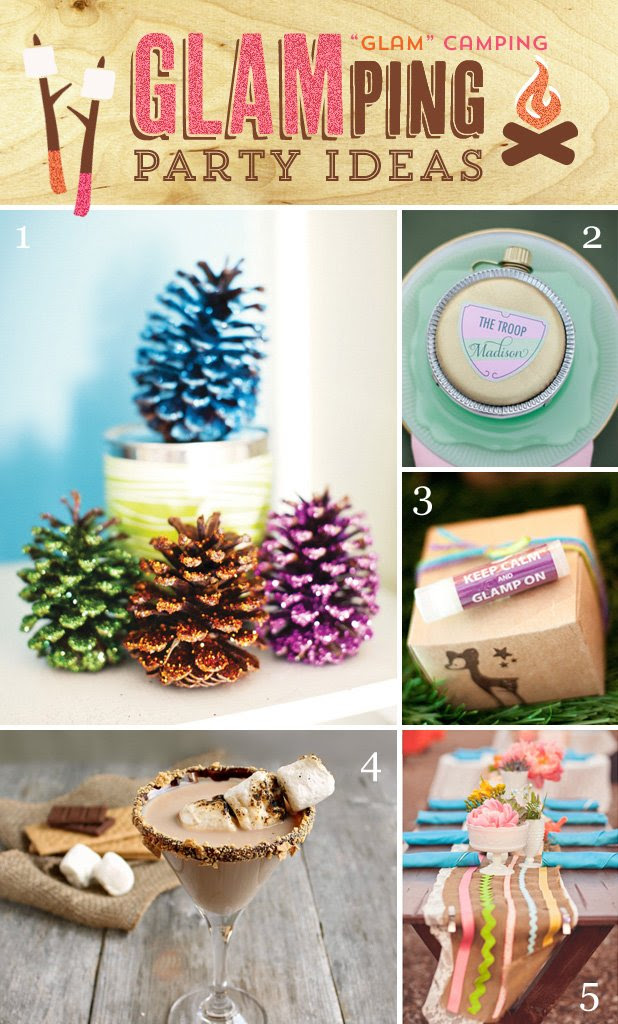 "GLAM" CAMPING
GLAMPING
PARTY IDEAS

1

2

THE TROOP
Madison

3

KEEP CALM AND GLAMP ON

4

5