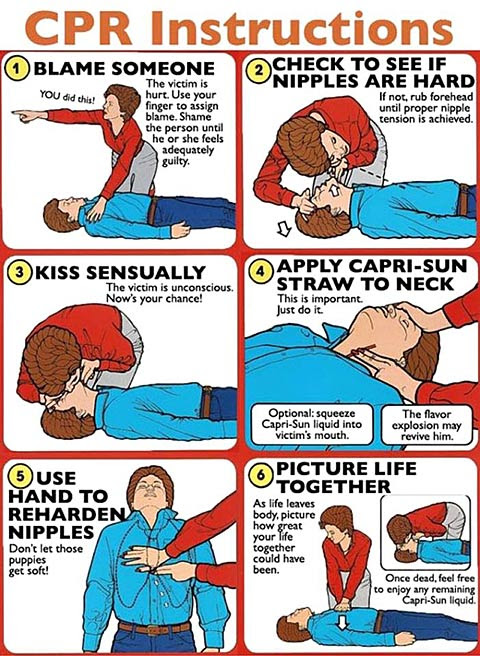 CPR Instructions

1 BLAME SOMEONE

YOU did this!

The victim is hurt. Use your finger to assign blame. Shame the person until he or she feels adequately guilty.

2 CHECK TO SEE IF NIPPLES ARE HARD

If not, rub forehead until proper nipple tension is achieved.

3 KISS SENSUALLY

The victim is unconscious. Now's your chance!

4 APPLY CAPRI-SUN STRAW TO NECK

This is important. Just do it.

Optional: squeeze Capri-Sun liquid into victim's mouth.

The flavor explosion may revive him.

5 USE HAND TO REHARDEN NIPPLES

Don't let those puppies get soft!

6 PICTURE LIFE TOGETHER

As life leaves body, picture how great your life together could have been.

Once dead, feel free to enjoy any remaining Capri-Sun liquid.