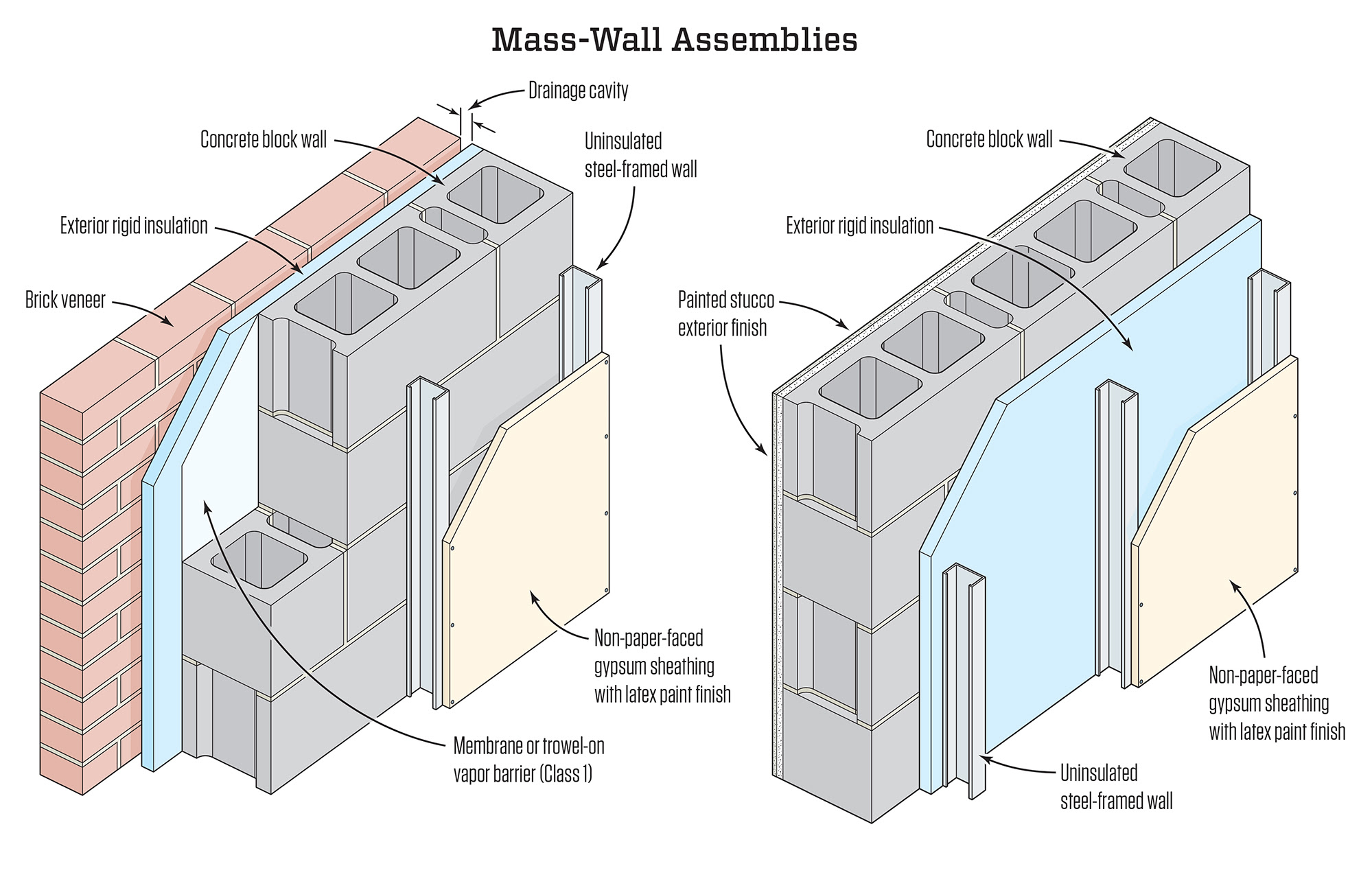 Mass-Wall Assemblies

Drainage cavity

Concrete block wall

Uninsulated steel-framed wall

Exterior rigid insulation

Brick veneer

Non-paper-faced gypsum sheathing with latex paint finish

Membrane or trowel-on vapor barrier (Class 1)

Concrete block wall

Exterior rigid insulation

Painted stucco exterior finish

Non-paper-faced gypsum sheathing with latex paint finish

Uninsulated steel-framed wall