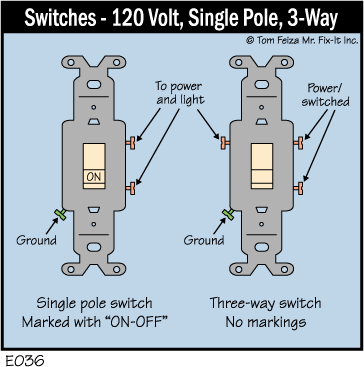 Switches - 120 Volt, Single Pole, 3-Way

© Tom Feiza Mr. Fix-It Inc.

To power and light

Power/ switched

ON

Ground

Ground

Single pole switch
Marked with “ON-OFF”

Three-way switch
No markings

E036