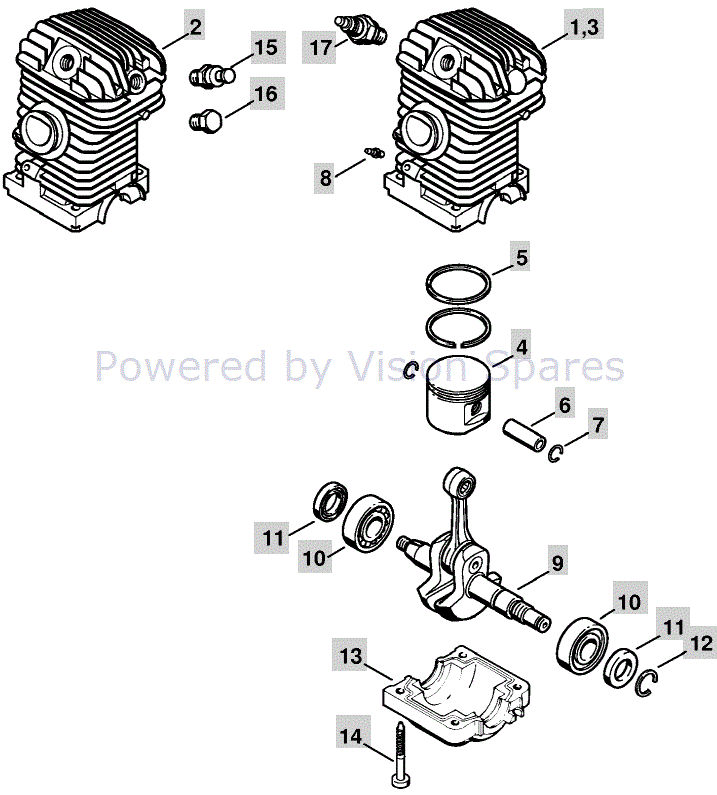 2
15
16
17
1,3
8
5
4
Powered by Vision Spares
6
7
11
10
9
10
11
12
13
14