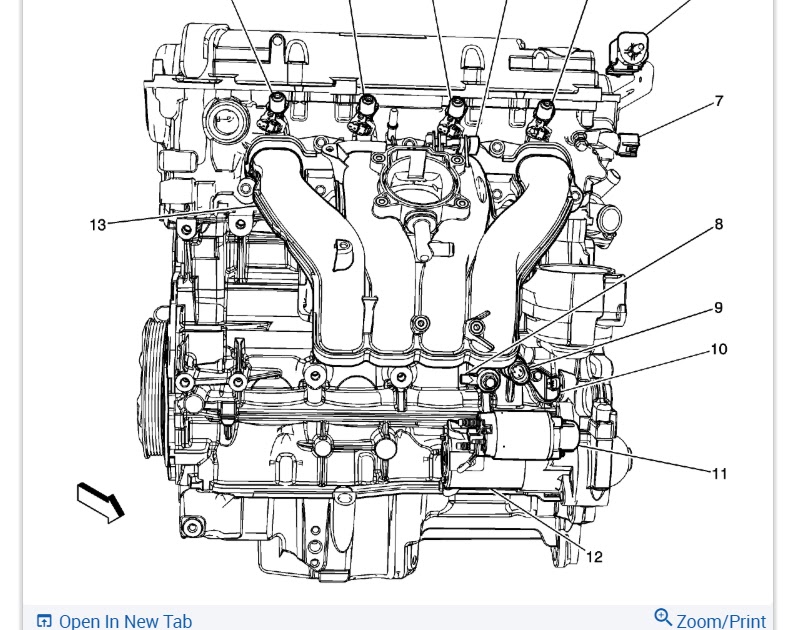 7

13

8

9

10

11

12

Open In New Tab

Zoom/Print