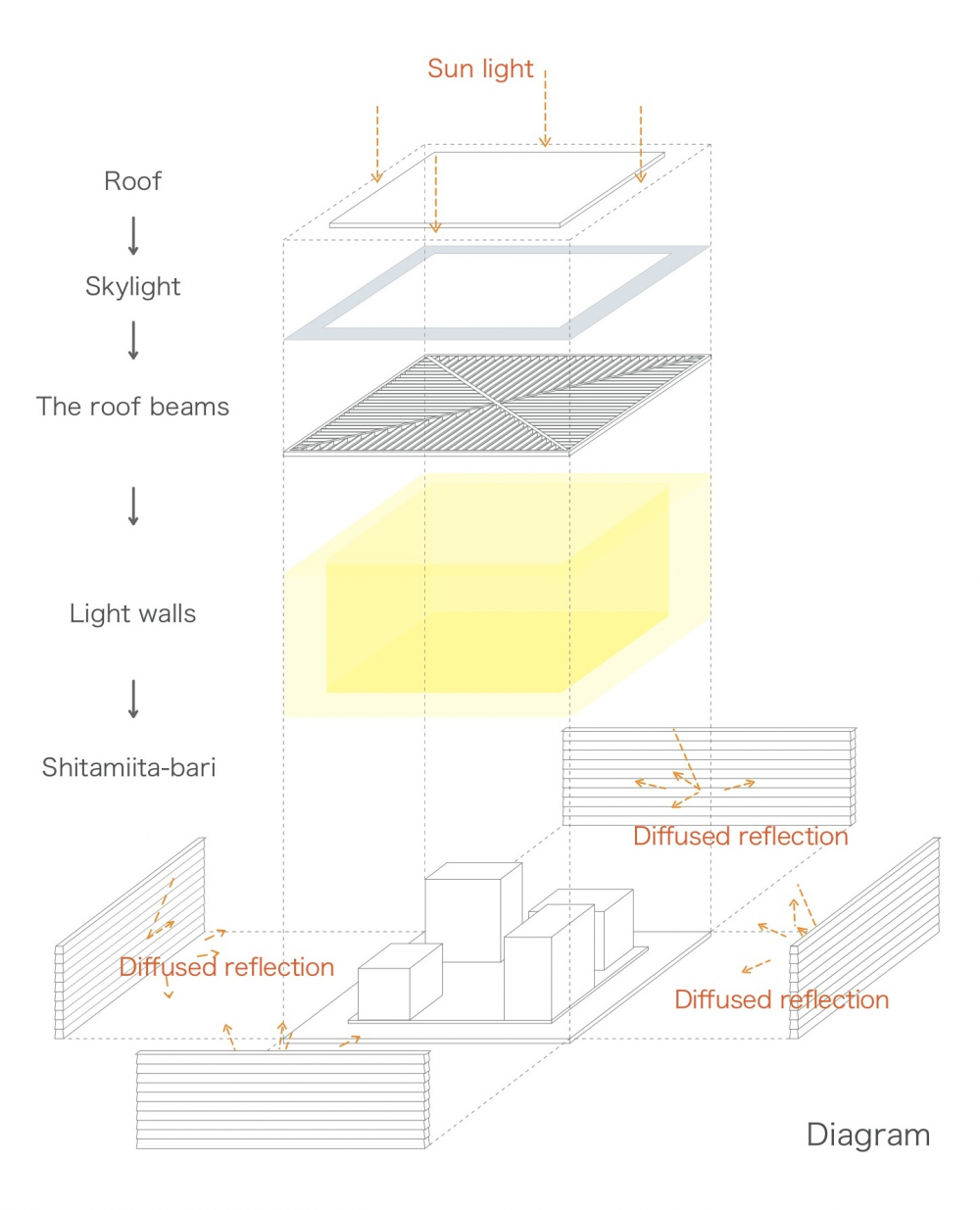 Sun light

Roof
↓
Skylight
↓
The roof beams
↓
Light walls
↓
Shitamiita-bari

Diffused reflection

Diffused reflection

Diffused reflection

Diagram