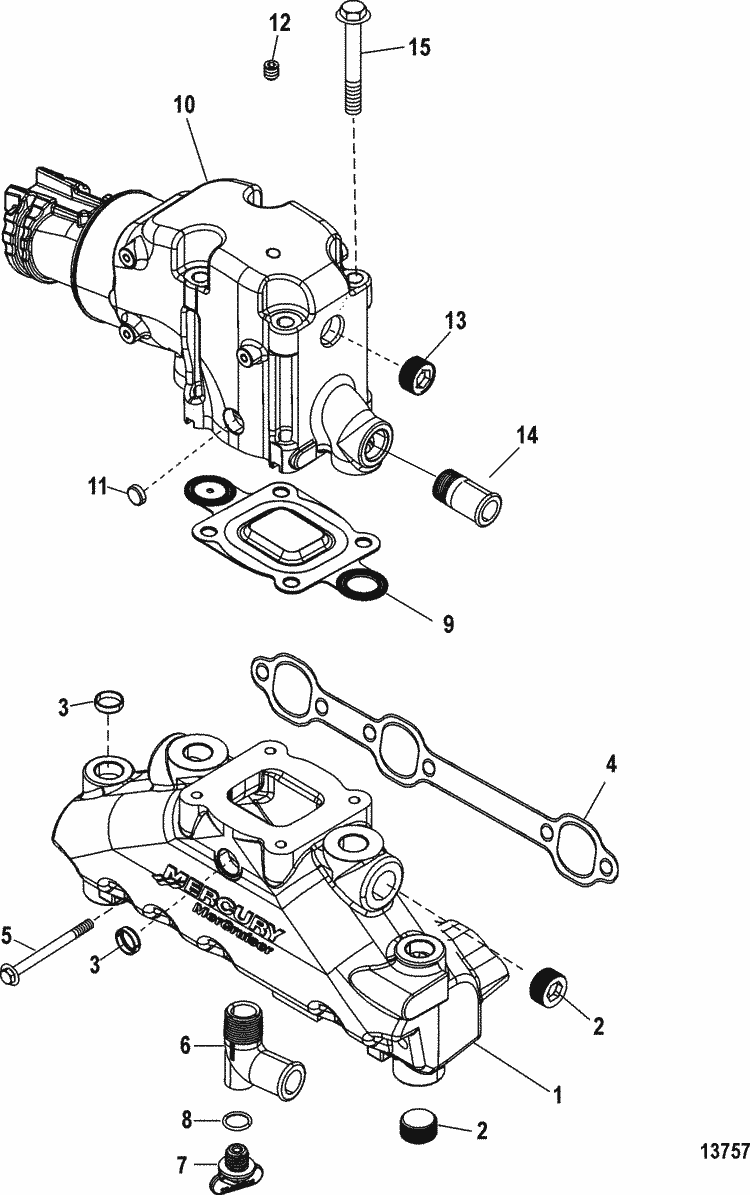 12
15
10
13
14
11
9
3
4
MERCURY
MerCruiser
5
3
2
6
1
8
2
7
13757