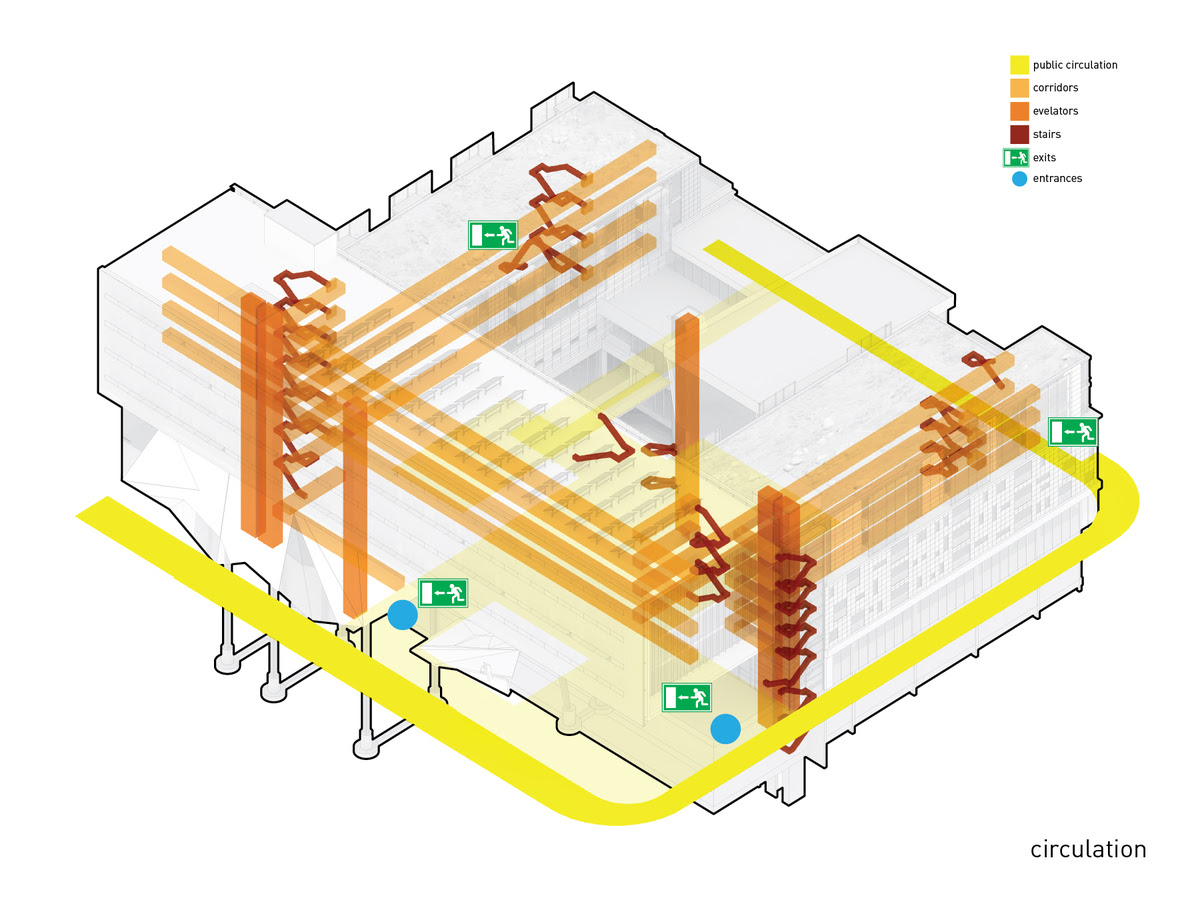 public circulation
corridors
evelators
stairs
exits
entrances

circulation