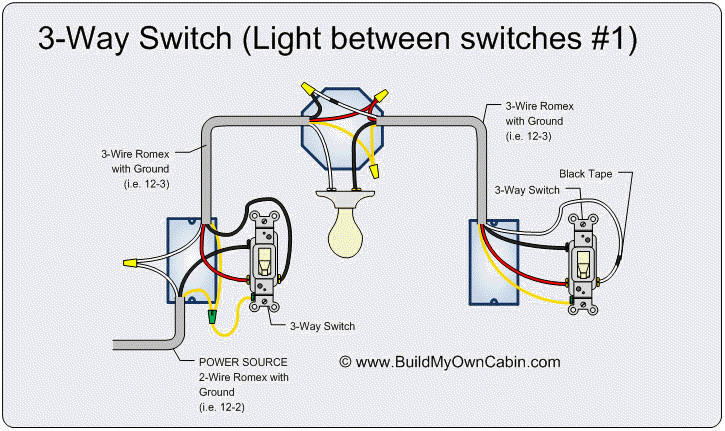 3-Way Switch (Light between switches #1)

3-Wire Romex with Ground (i.e. 12-3)

3-Wire Romex with Ground (i.e. 12-3)

Black Tape

3-Way Switch

3-Way Switch

POWER SOURCE 2-Wire Romex with Ground (i.e. 12-2)

© www.BuildMyOwnCabin.com