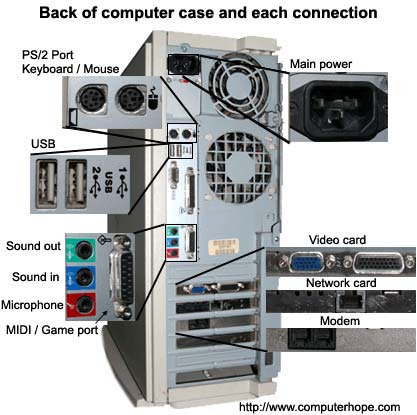 Back of computer case and each connection

PS/2 Port
Keyboard / Mouse

Main power

USB

1
USB
2

Sound out

Sound in

Microphone

MIDI / Game port

Video card

Network card

Modem

http://www.computerhope.com