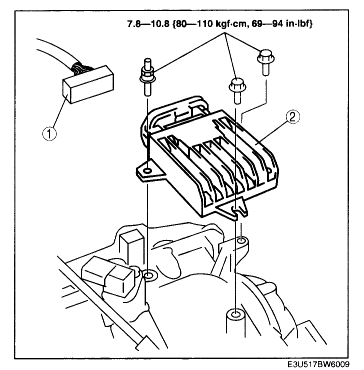 7.8—10.8 {80—110 kgf·cm, 69—94 in·lbf}

1

2

E3U517BW6009