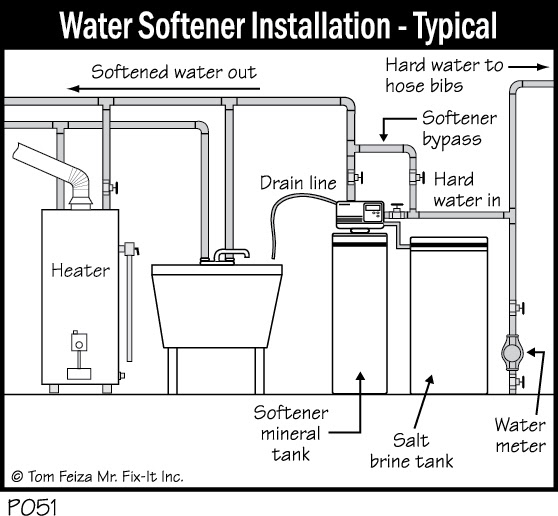 Water Softener Installation - Typical

Softened water out

Hard water to hose bibs

Softener bypass

Drain line

Hard water in

Heater

Softener mineral tank

Salt brine tank

Water meter

© Tom Feiza Mr. Fix-It Inc.

P051