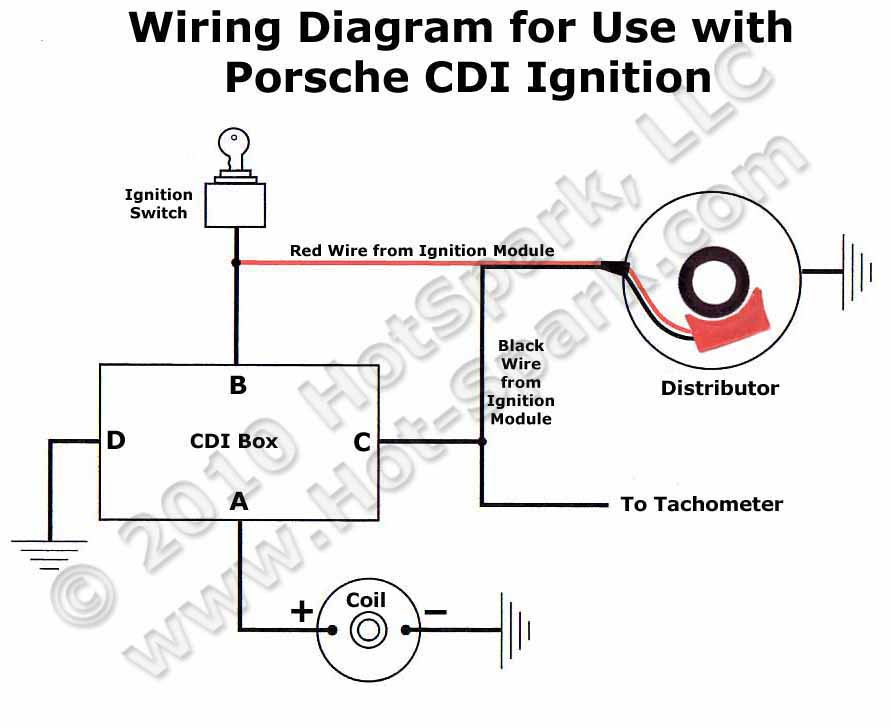 Wiring Diagram for Use with Porsche CDI Ignition

Ignition Switch

Red Wire from Ignition Module

Black Wire from Ignition Module

Distributor

B

D

CDI Box

C

A

To Tachometer

+

Coil

−

© 2010 HotSpark, LLC

www.Hot-Spark.com