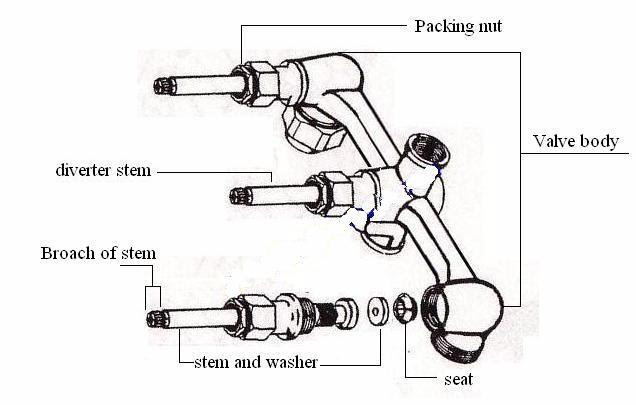 Packing nut

Valve body

diverter stem

Broach of stem

stem and washer

seat