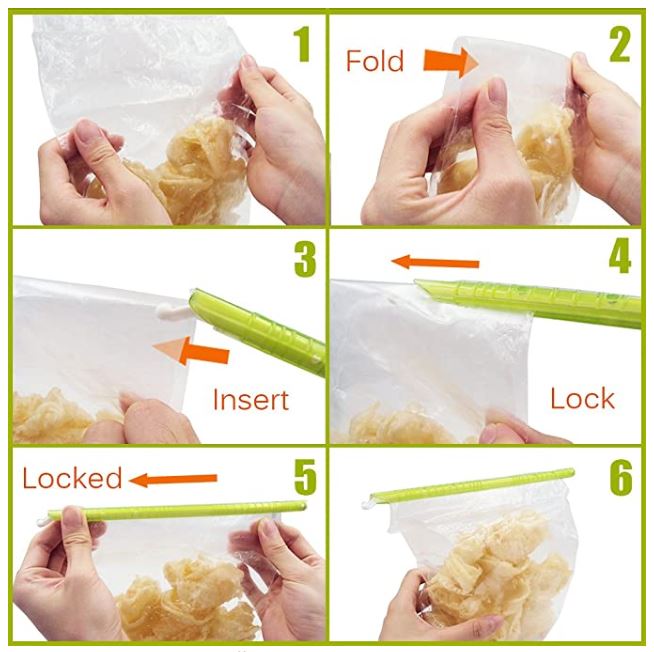 1

Fold 2

3

Insert

4

Lock

Locked 5

6