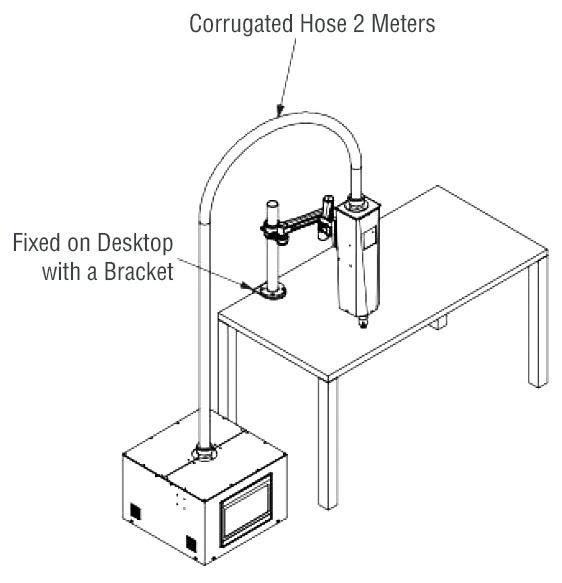 Corrugated Hose 2 Meters

Fixed on Desktop with a Bracket