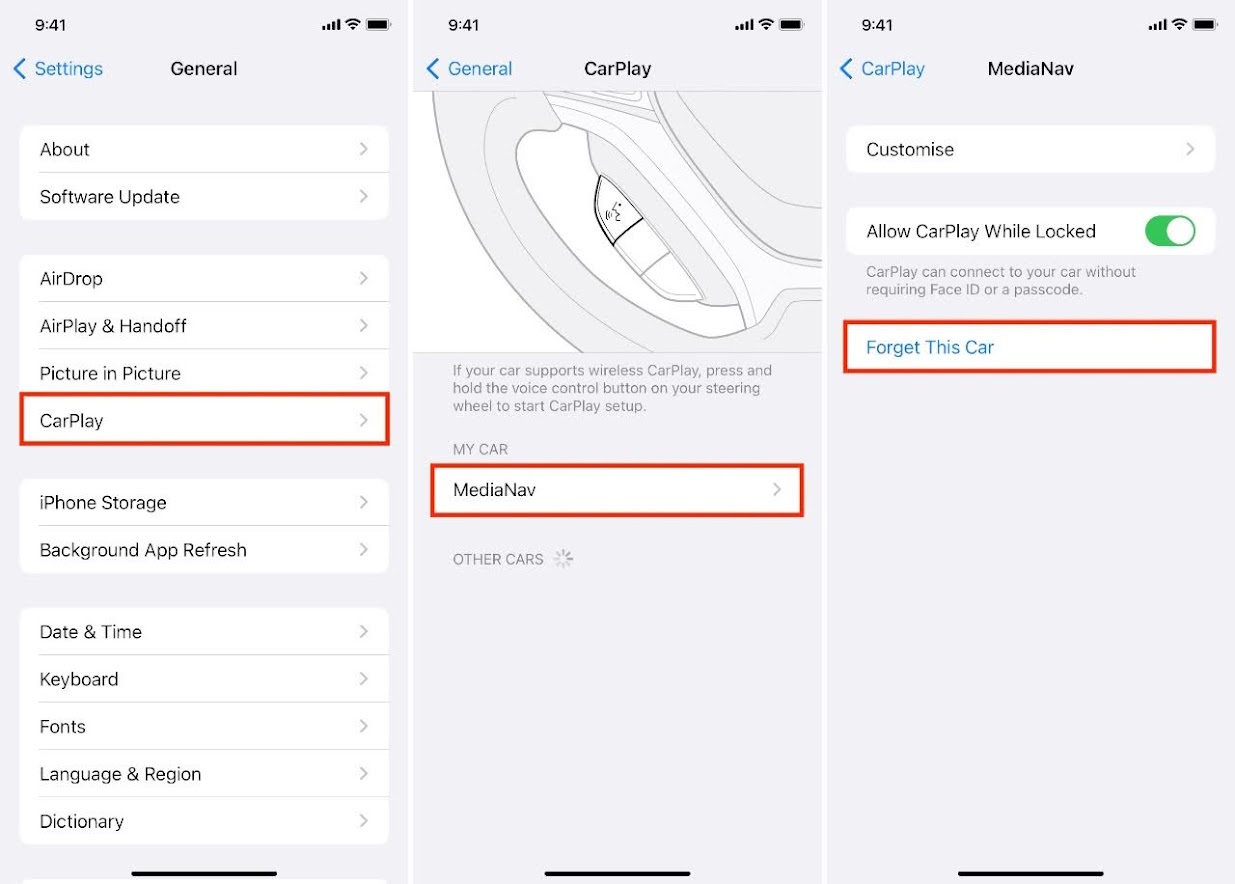 9:41

Settings General

About

Software Update

AirDrop

AirPlay & Handoff

Picture in Picture

CarPlay

iPhone Storage

Background App Refresh

Date & Time

Keyboard

Fonts

Language & Region

Dictionary

9:41

General CarPlay

If your car supports wireless CarPlay, press and hold the voice control button on your steering wheel to start CarPlay setup.

MY CAR

MediaNav

OTHER CARS

9:41

CarPlay MediaNav

Customise

Allow CarPlay While Locked

CarPlay can connect to your car without requiring Face ID or a passcode.

Forget This Car