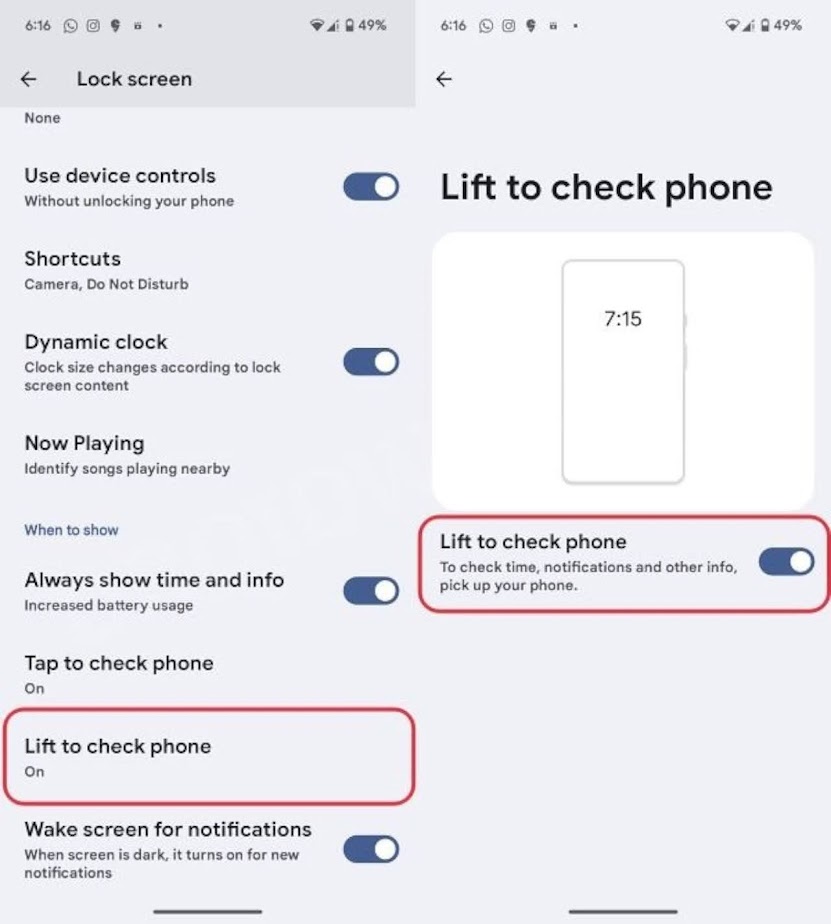 6:16 49%

Lock screen

None

Use device controls
Without unlocking your phone

Shortcuts
Camera, Do Not Disturb

Dynamic clock
Clock size changes according to lock screen content

Now Playing
Identify songs playing nearby

When to show

Always show time and info
Increased battery usage

Tap to check phone
On

Lift to check phone
On

Wake screen for notifications
When screen is dark, it turns on for new notifications

6:16 49%

Lift to check phone

7:15

Lift to check phone
To check time, notifications and other info, pick up your phone.