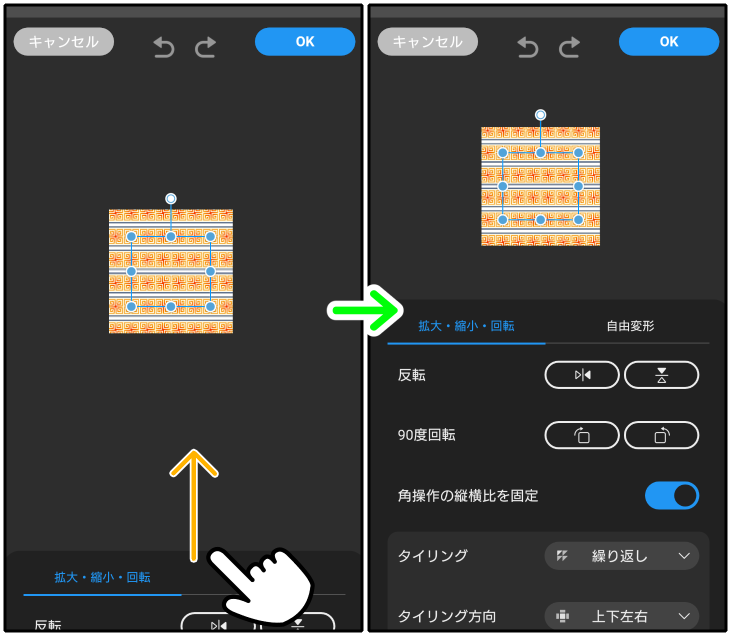 キャンセル
OK
拡大・縮小・回転
反転

キャンセル
OK
拡大・縮小・回転
自由変形
反転
90度回転
角操作の縦横比を固定
タイリング
繰り返し
タイリング方向
上下左右