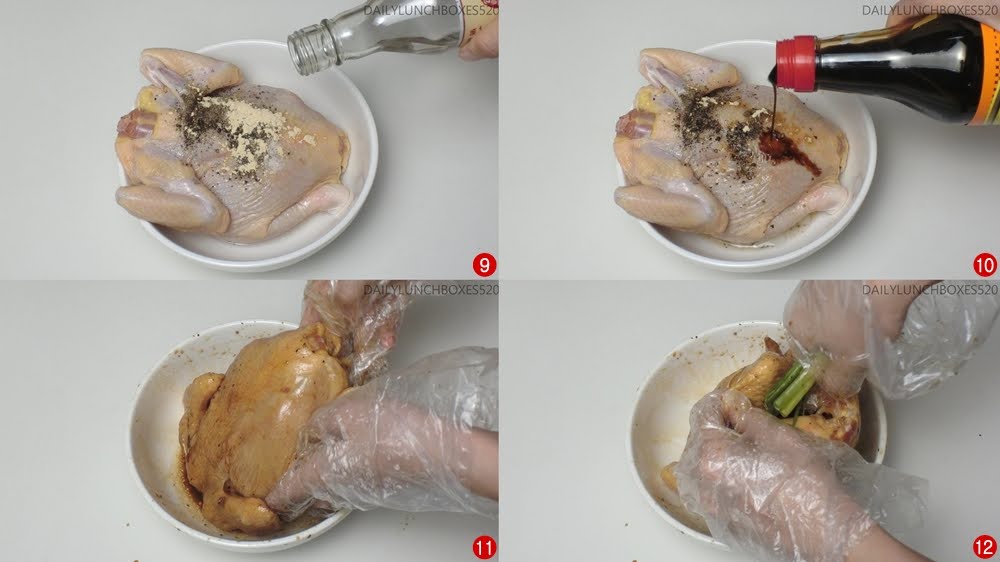 DAILYLUNCHBOXES520
9
DAILYLUNCHBOXES520
10
DAILYLUNCHBOXES520
11
DAILYLUNCHBOXES520
12