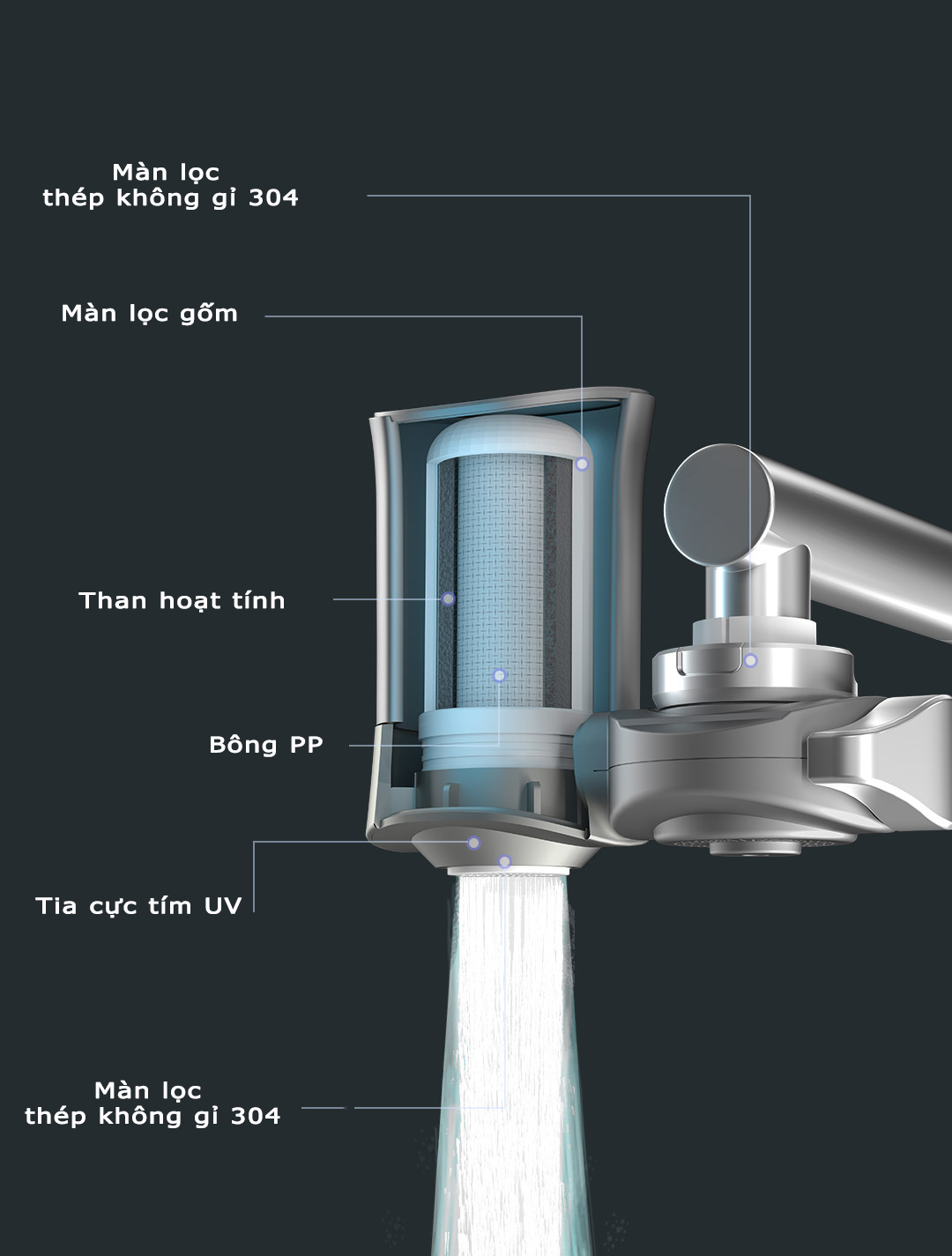 Màn lọc
thép không gỉ 304

Màn lọc gốm

Than hoạt tính

Bông PP

Tia cực tím UV

Màn lọc
thép không gỉ 304