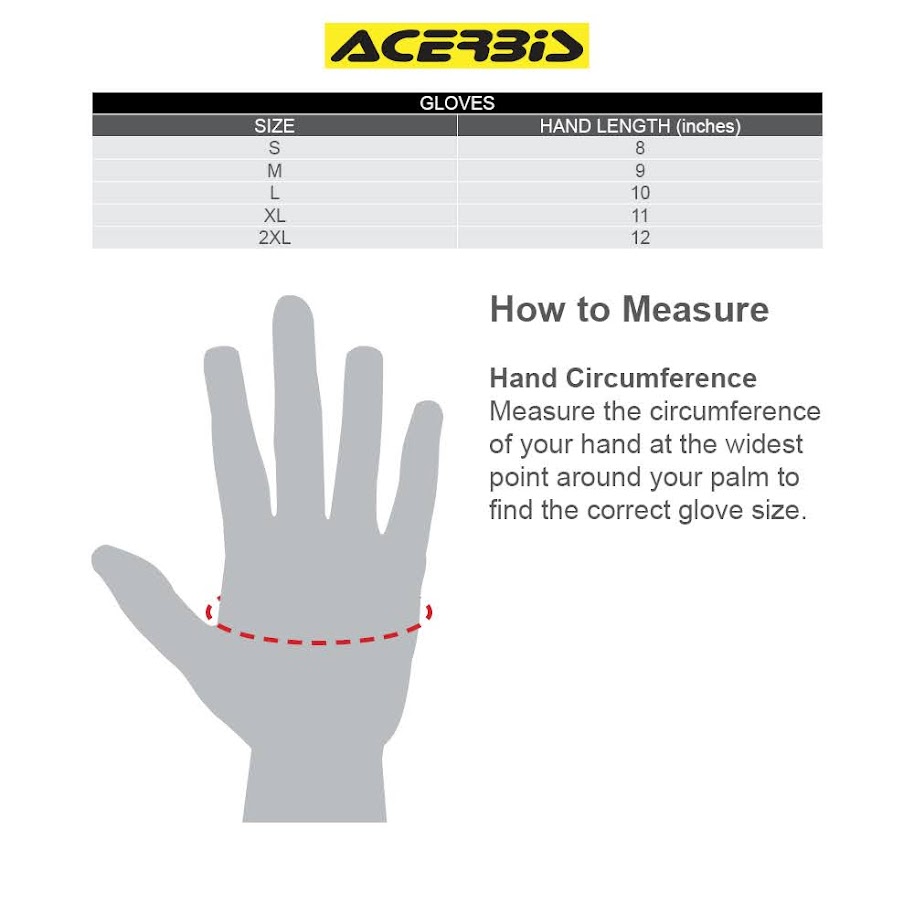 ACERBIS

GLOVES

| SIZE | HAND LENGTH (inches) |
|---|---|
| S | 8 |
| M | 9 |
| L | 10 |
| XL | 11 |
| 2XL | 12 |

How to Measure

Hand Circumference
Measure the circumference of your hand at the widest point around your palm to find the correct glove size.