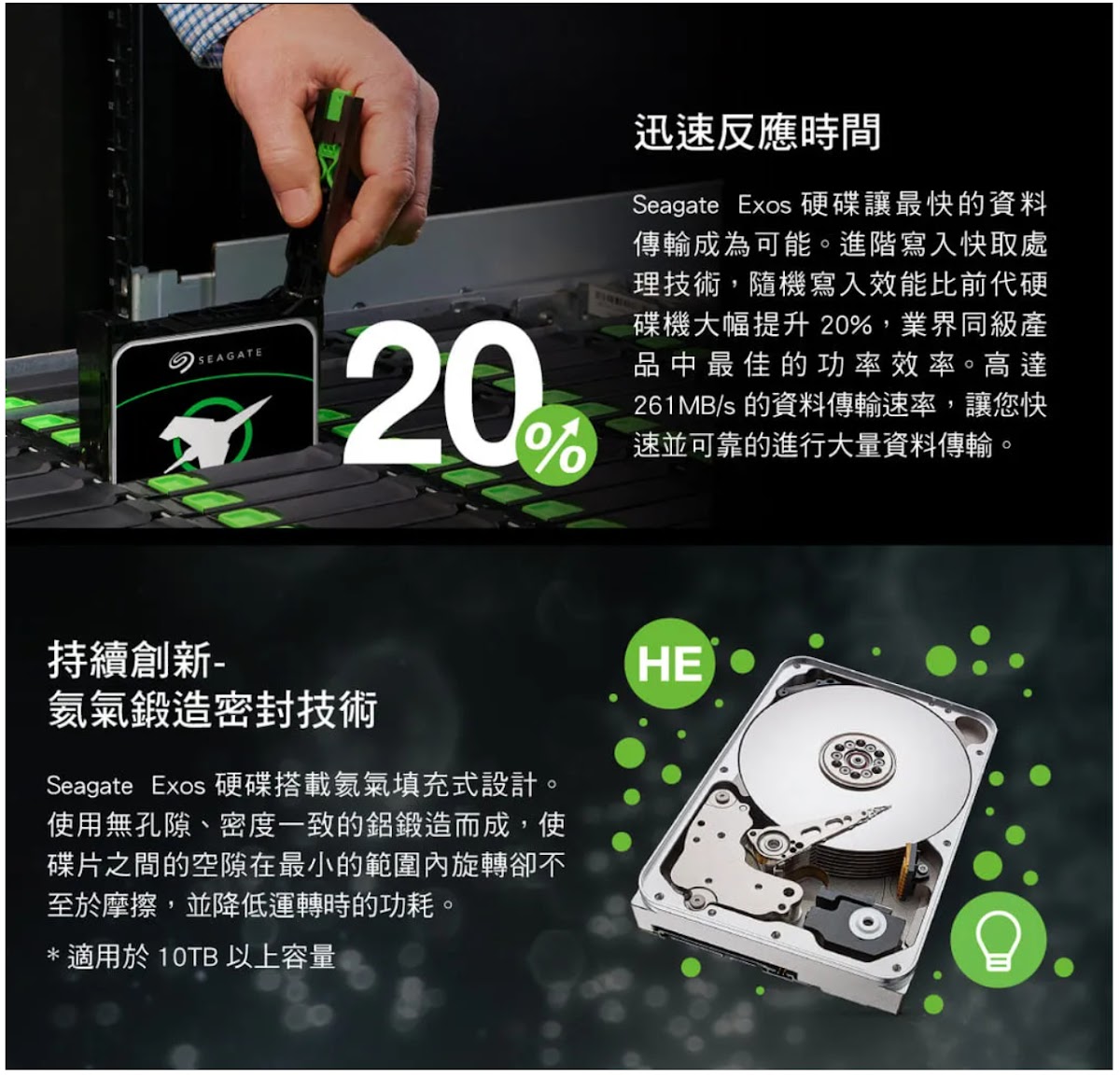 SEAGATE

20%

迅速反應時間

Seagate Exos 硬碟讓最快的資料傳輸成為可能。進階寫入快取處理技術，隨機寫入效能比前代硬碟機大幅提升 20%，業界同級產品中最佳的功率效率。高達 261MB/s 的資料傳輸速率，讓您快速並可靠的進行大量資料傳輸。

持續創新-
氦氣鍛造密封技術

Seagate Exos 硬碟搭載氦氣填充式設計。使用無孔隙、密度一致的鋁鍛造而成，使碟片之間的空隙在最小的範圍內旋轉卻不至於摩擦，並降低運轉時的功耗。

* 適用於 10TB 以上容量

HE