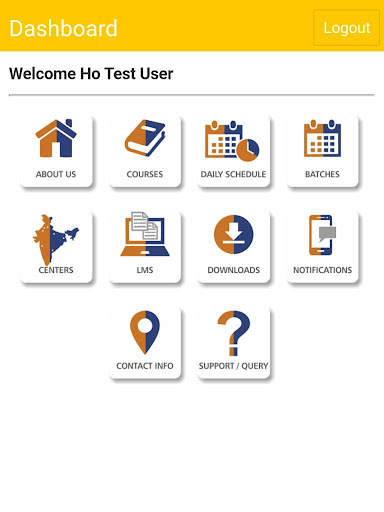 Dashboard

Logout

Welcome Ho Test User

ABOUT US

COURSES

DAILY SCHEDULE

BATCHES

CENTERS

LMS

DOWNLOADS

NOTIFICATIONS

CONTACT INFO

SUPPORT / QUERY