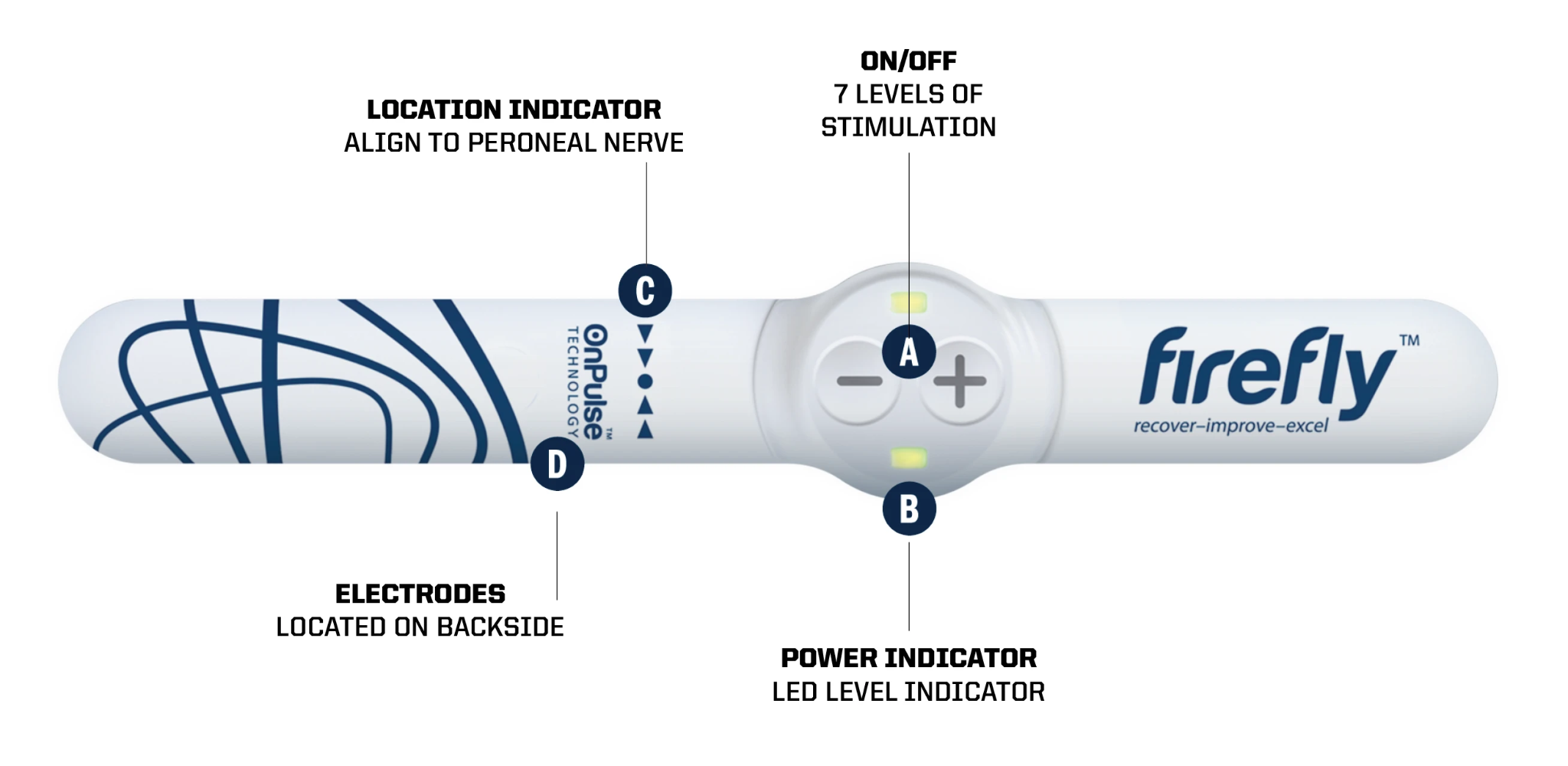 ON/OFF
7 LEVELS OF STIMULATION

LOCATION INDICATOR
ALIGN TO PERONEAL NERVE

C

OnPulse™
TECHNOLOGY

A

−

+

firefly™
recover–improve–excel

D

B

ELECTRODES
LOCATED ON BACKSIDE

POWER INDICATOR
LED LEVEL INDICATOR