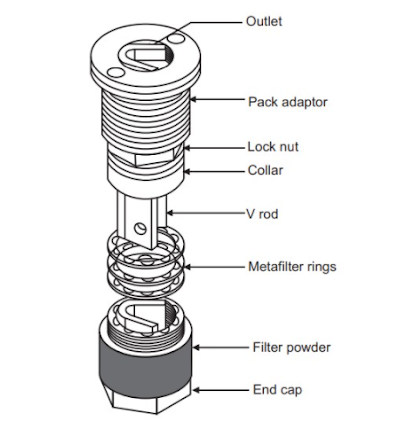 Outlet
Pack adaptor
Lock nut
Collar
V rod
Metafilter rings
Filter powder
End cap