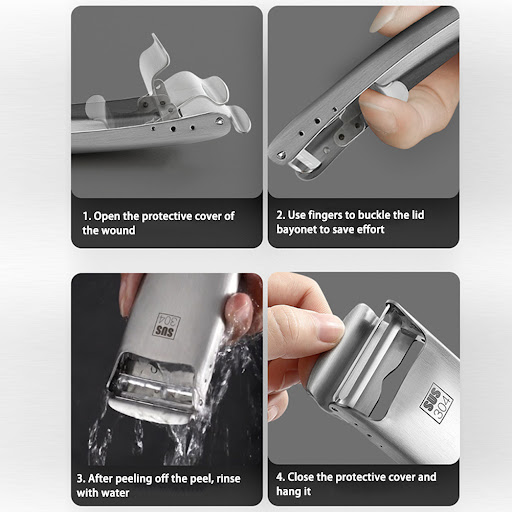 1. Open the protective cover of the wound

2. Use fingers to buckle the lid bayonet to save effort

SUS 304

3. After peeling off the peel, rinse with water

SUS 304

4. Close the protective cover and hang it