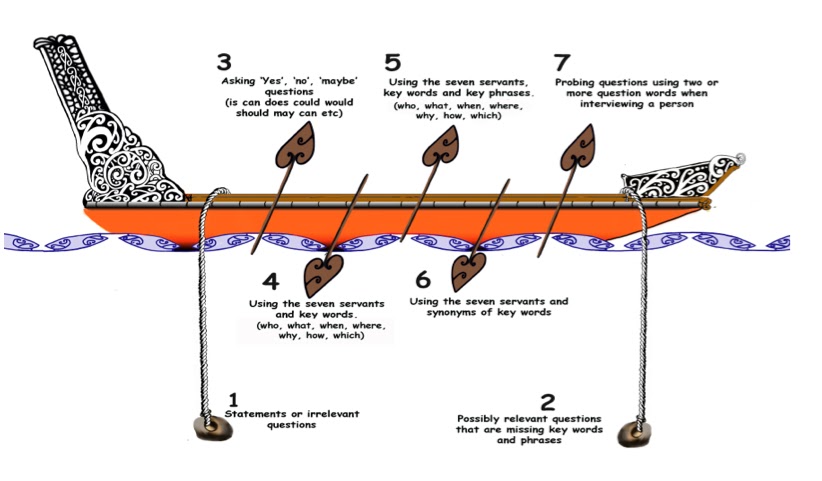 3
Asking 'Yes', 'no', 'maybe' questions
(is can does could would should may can etc)

5
Using the seven servants, key words and key phrases.
(who, what, when, where, why, how, which)

7
Probing questions using two or more question words when interviewing a person

4
Using the seven servants and key words.
(who, what, when, where, why, how, which)

6
Using the seven servants and synonyms of key words

1
Statements or irrelevant questions

2
Possibly relevant questions that are missing key words and phrases