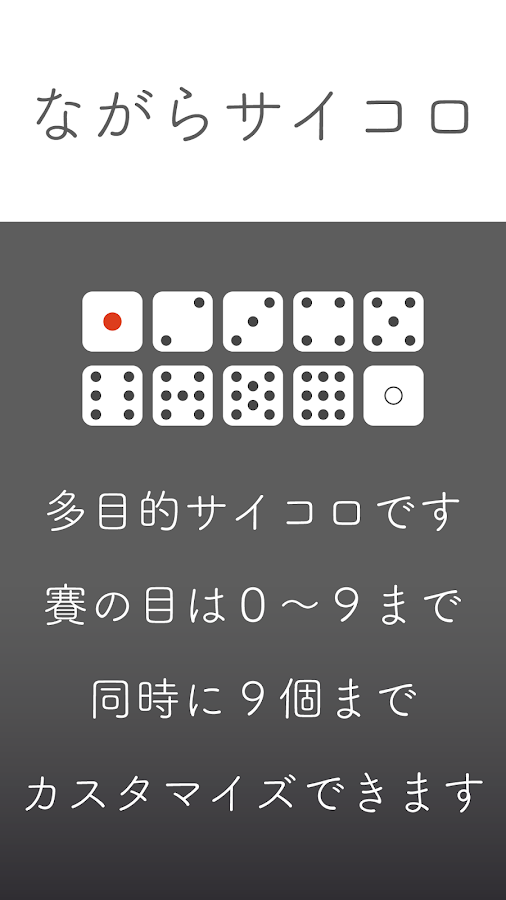 ながらサイコロ

多目的サイコロです

賽の目は0～9まで

同時に9個まで

カスタマイズできます