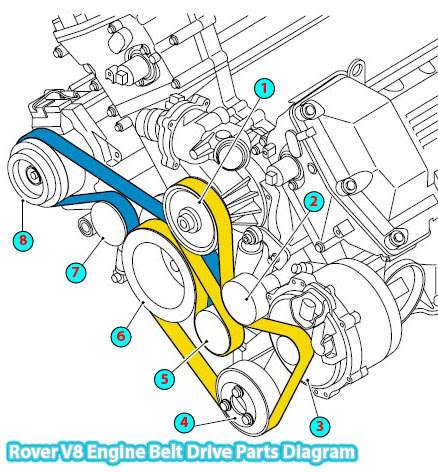 1
2
8
7
6
5
4
3
Rover V8 Engine Belt Drive Parts Diagram