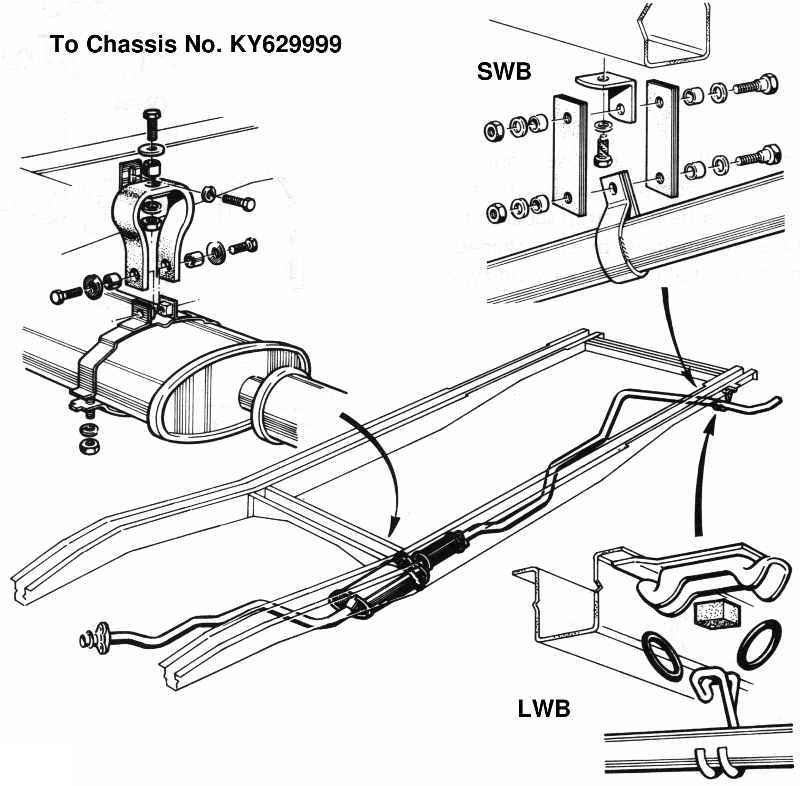 To Chassis No. KY629999

SWB

LWB