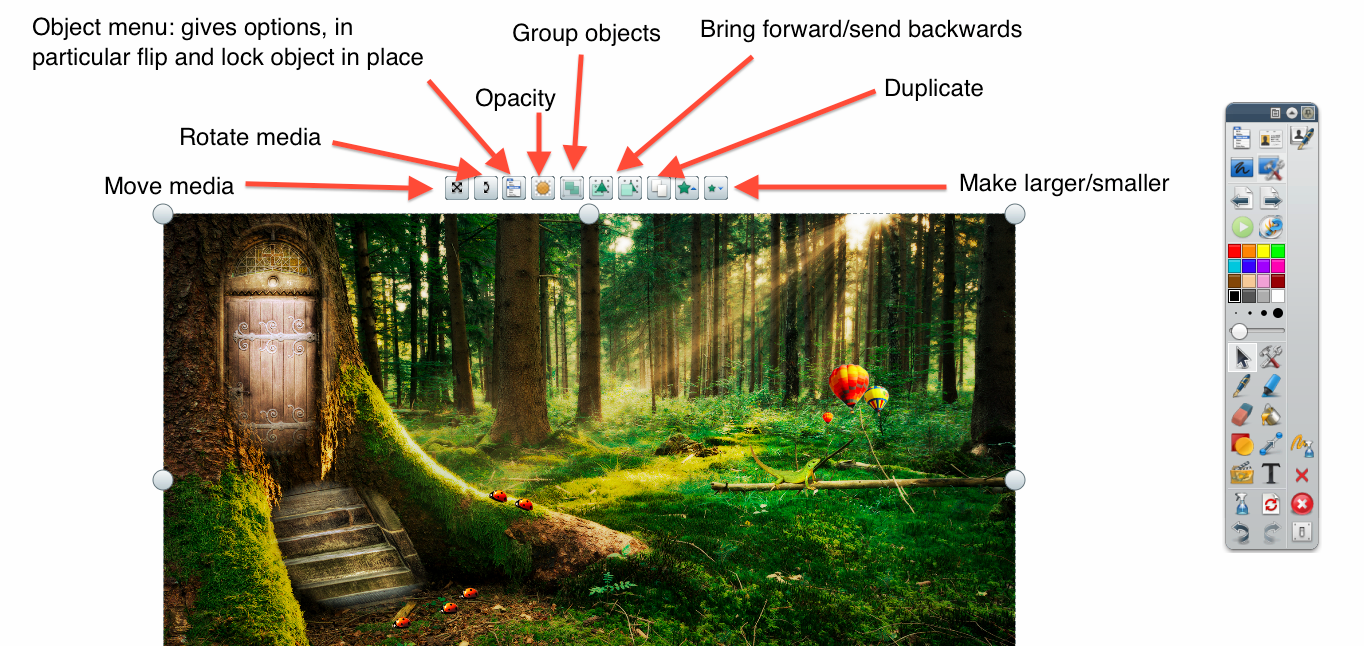 Object menu: gives options, in particular flip and lock object in place

Group objects

Bring forward/send backwards

Opacity

Duplicate

Rotate media

Move media

Make larger/smaller

T