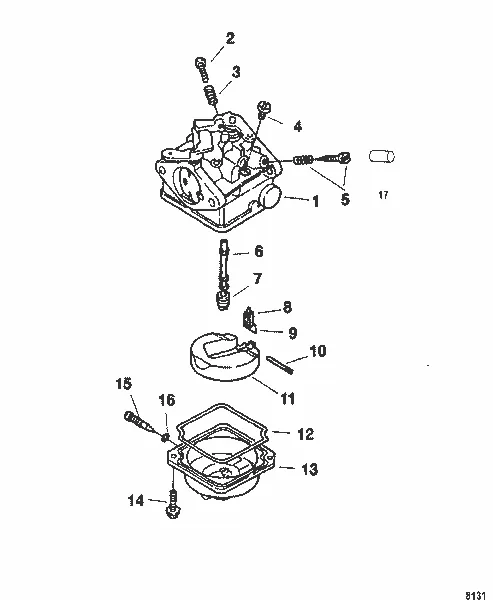 2
3
4
5
17
1
6
7
8
9
10
11
15
16
12
13
14
8131