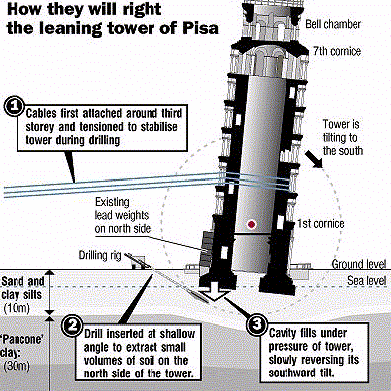 How they will right the leaning tower of Pisa

Bell chamber

7th cornice

1 Cables first attached around third storey and tensioned to stabilise tower during drilling

Tower is tilting to the south

Existing lead weights on north side

1st cornice

Drilling rig

Ground level

Sea level

Sand and clay silts (10m)

'Pancone' clay: (30m)

2 Drill inserted at shallow angle to extract small volumes of soil on the north side of the tower.

3 Cavity fills under pressure of tower, slowly reversing its southward tilt.