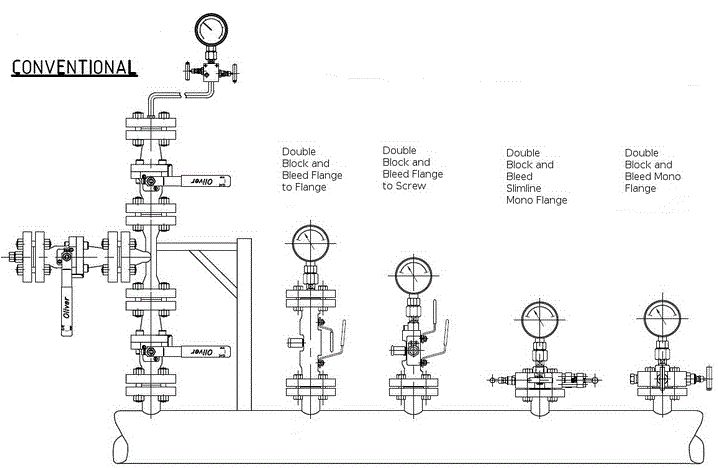 CONVENTIONAL

Oliver

Oliver

Oliver

Double Block and Bleed Flange to Flange

Double Block and Bleed Flange to Screw

Double Block and Bleed Slimline Mono Flange

Double Block and Bleed Mono Flange